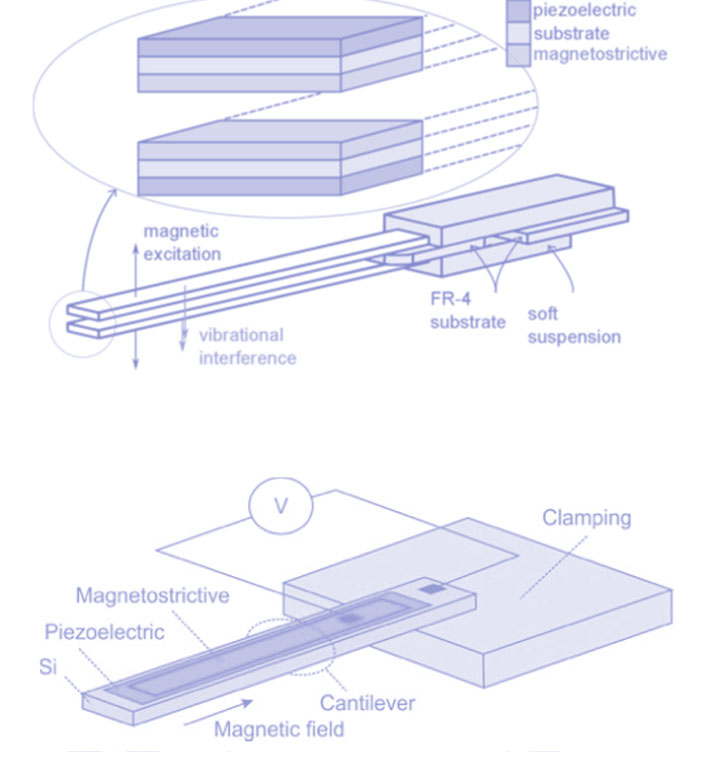 piezoelectric
substrate
magnetostrictive

magnetic excitation

vibrational interference

FR-4 substrate

soft suspension

V

Clamping

Magnetostrictive

Piezoelectric

Si

Cantilever

Magnetic field